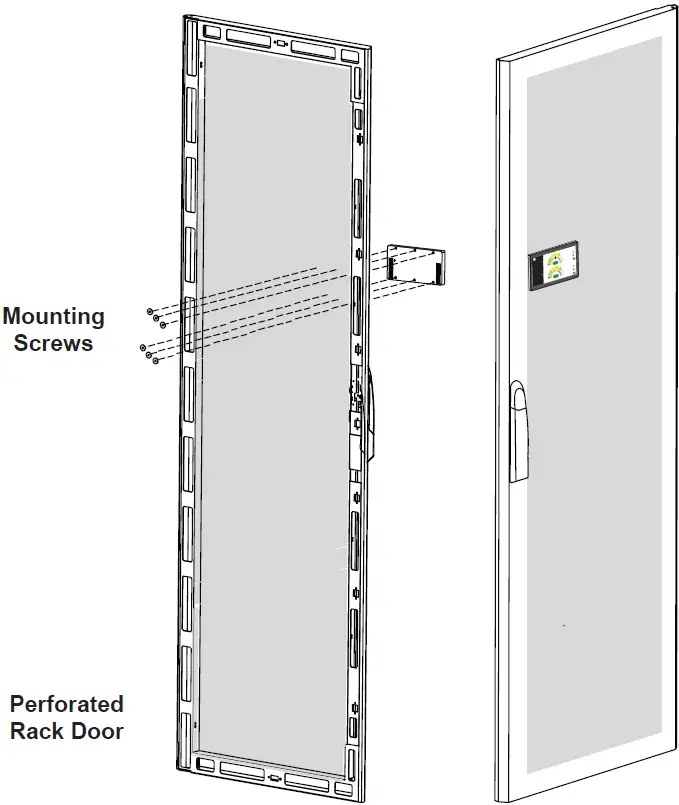 Mounting Screws

Perforated Rack Door