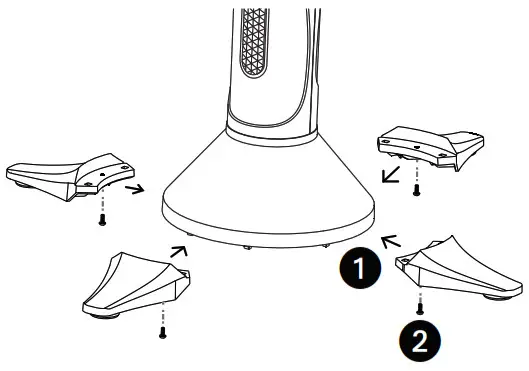 1
2