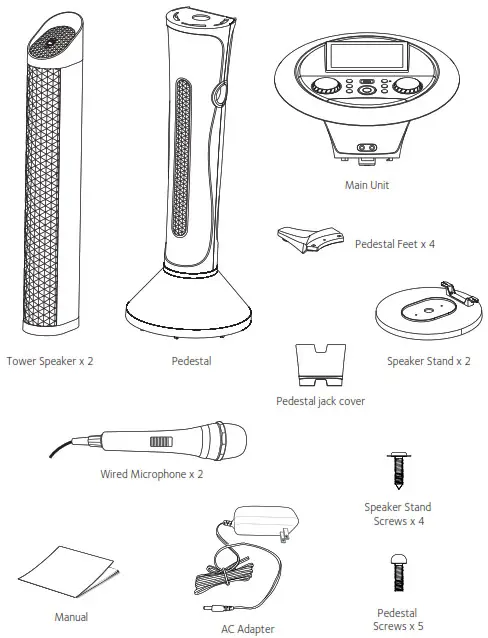 Main Unit

Pedestal Feet x 4

Tower Speaker x 2

Pedestal

Speaker Stand x 2

Pedestal jack cover

Wired Microphone x 2

Speaker Stand Screws x 4

Manual

AC Adapter

Pedestal Screws x 5