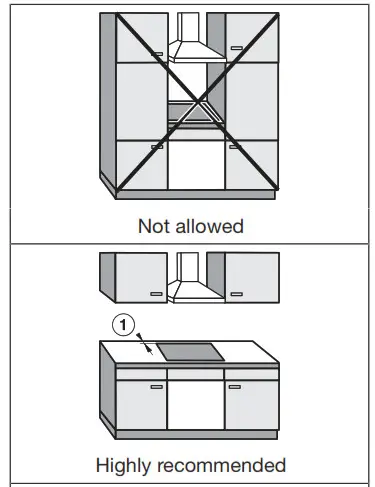 Not allowed

1

Highly recommended