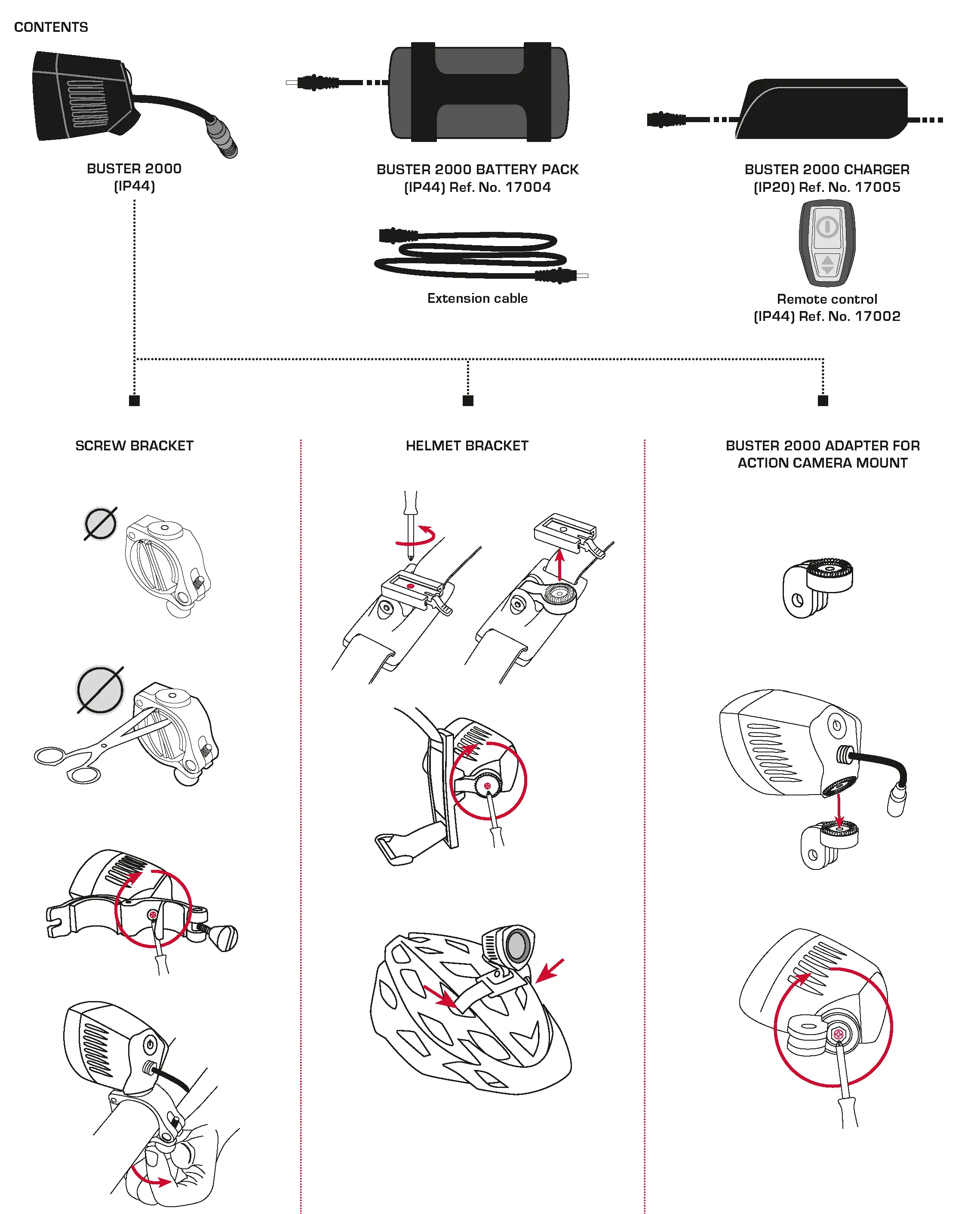 CONTENTS

BUSTER 2000
(IP44)

BUSTER 2000 BATTERY PACK
(IP44) Ref. No. 17004

BUSTER 2000 CHARGER
(IP20) Ref. No. 17005

Extension cable

Remote control
(IP44) Ref. No. 17002

SCREW BRACKET

HELMET BRACKET

BUSTER 2000 ADAPTER FOR
ACTION CAMERA MOUNT