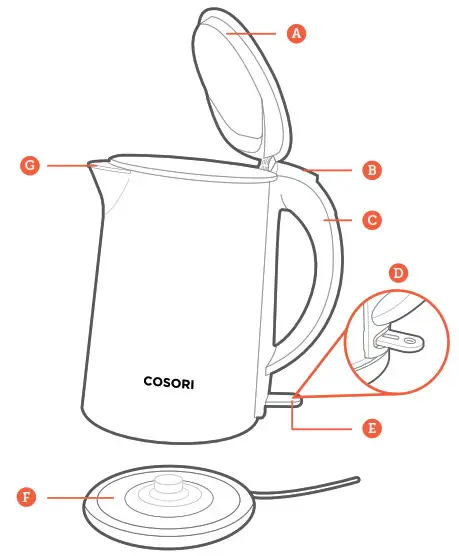 A

G

B

C

D

COSORI

E

F