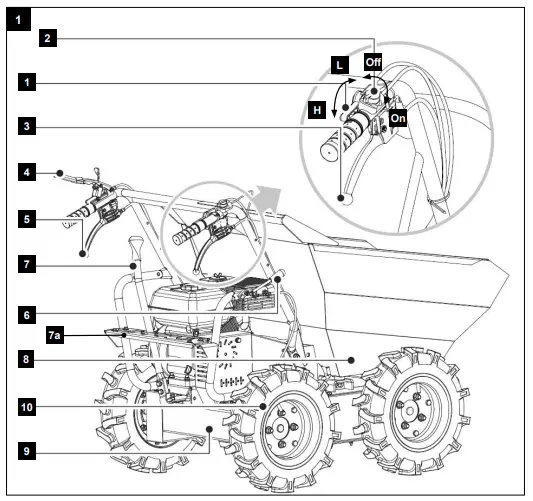 1

2

L

Off

1

H

On

3

4

5

7

6

7a

8

10

9