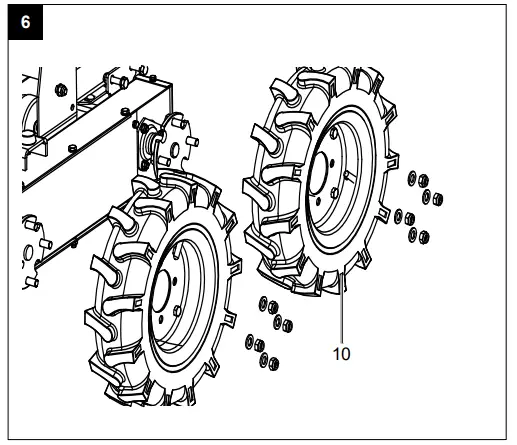 6

10