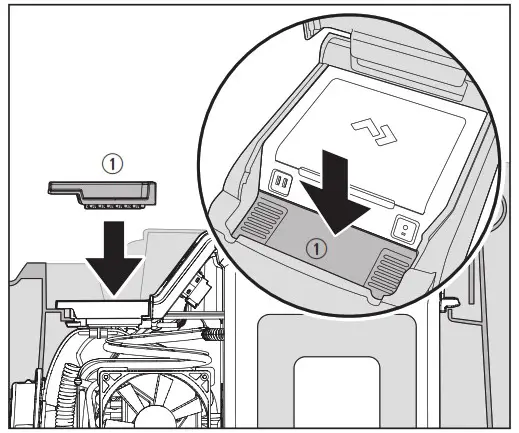 ①
①