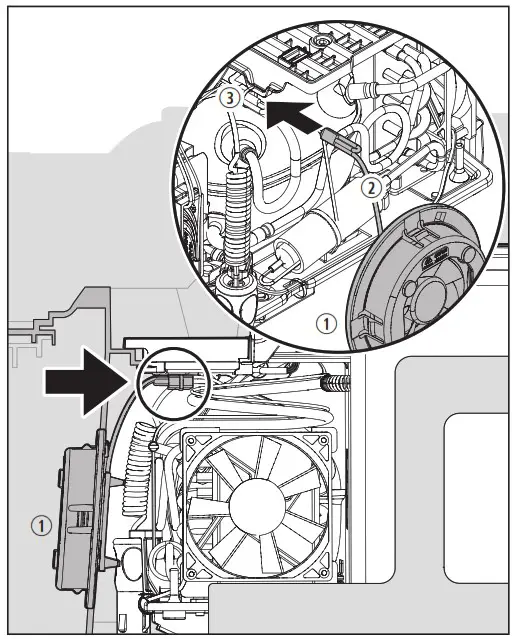 3
2
1
1