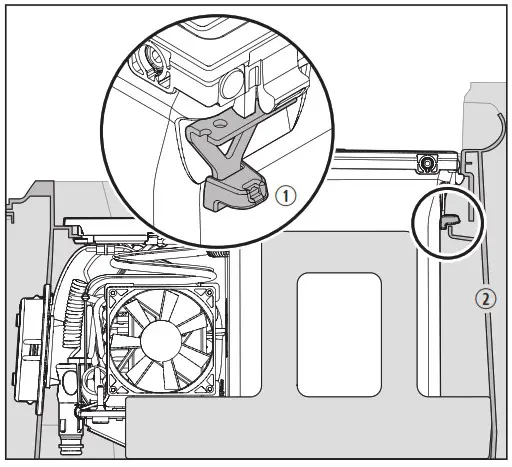 ①

②