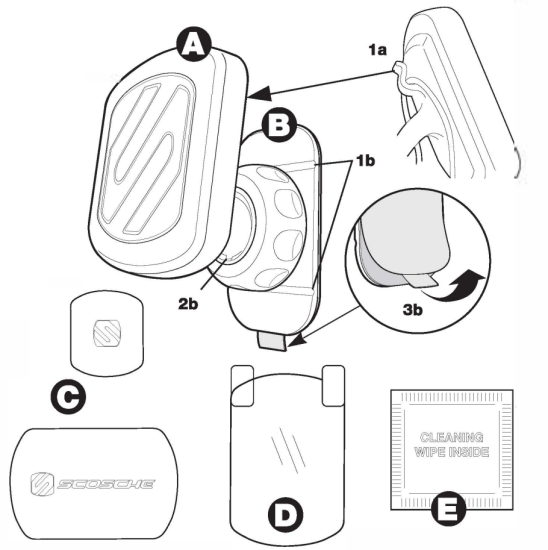 A

1a

B

1b

2b

3b

C

SCOSCHE

D

CLEANING WIPE INSIDE

E