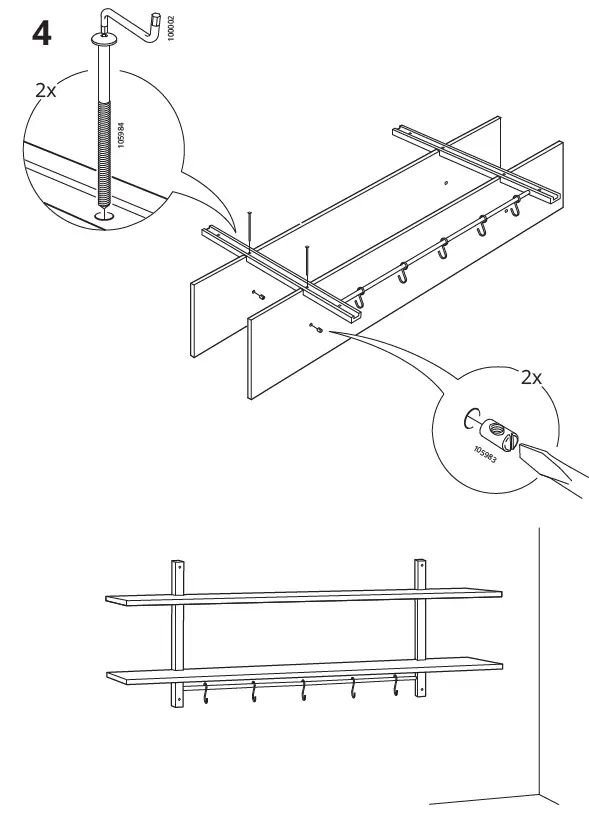 4

100002

2x

105984

2x

105983