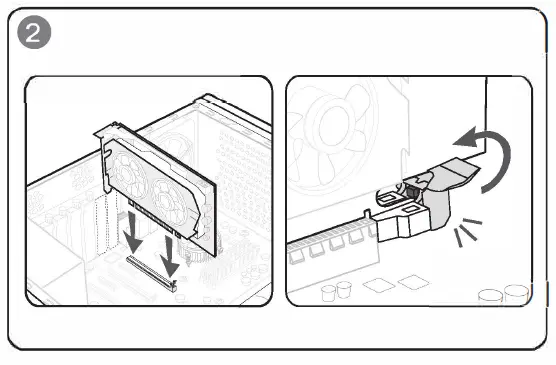 2