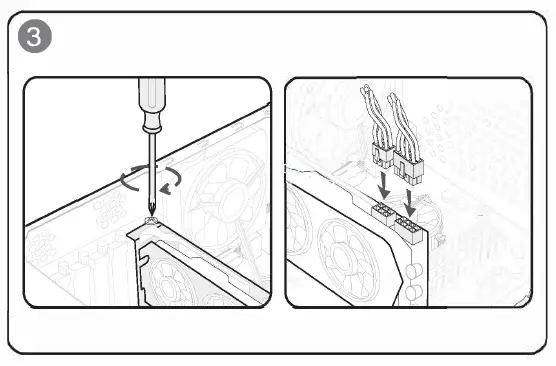 3