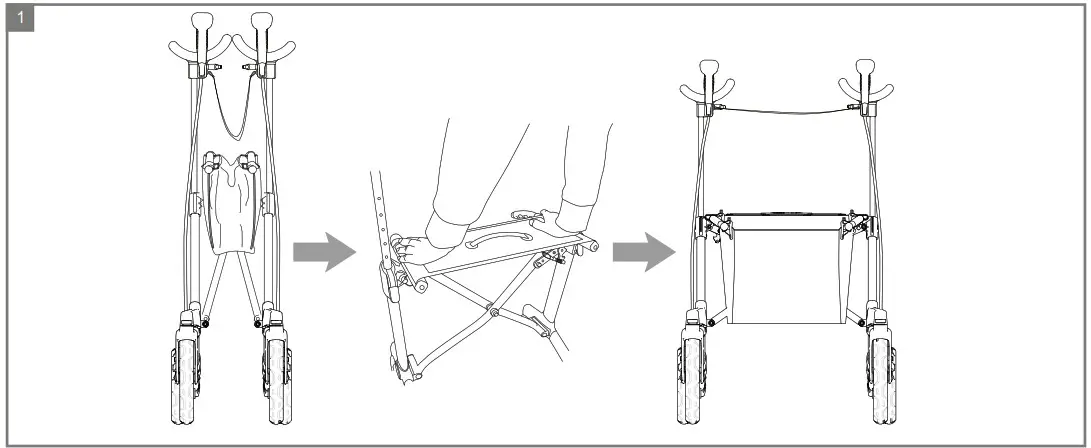 1