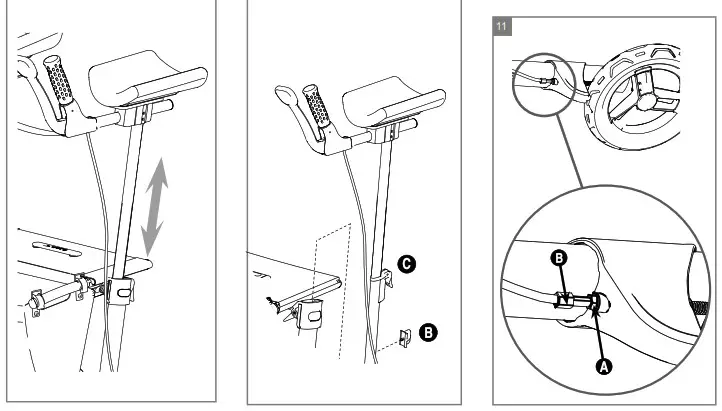 C

B

11

B

A