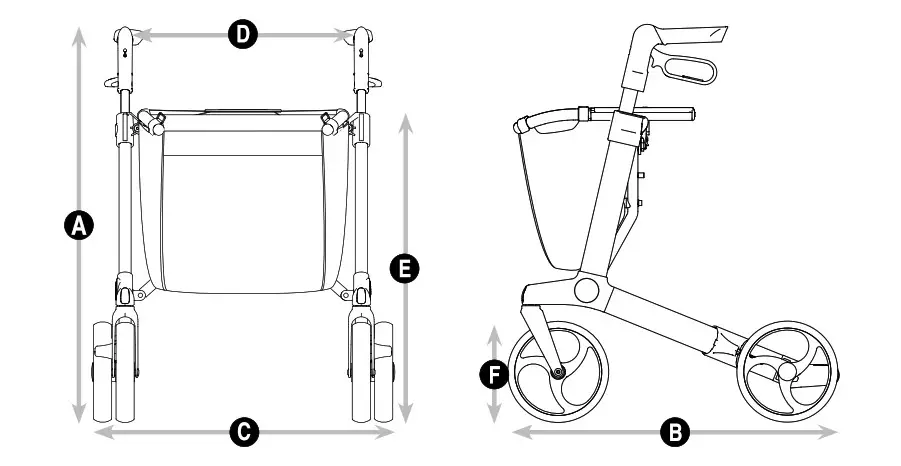 D
A
E
C
F
B