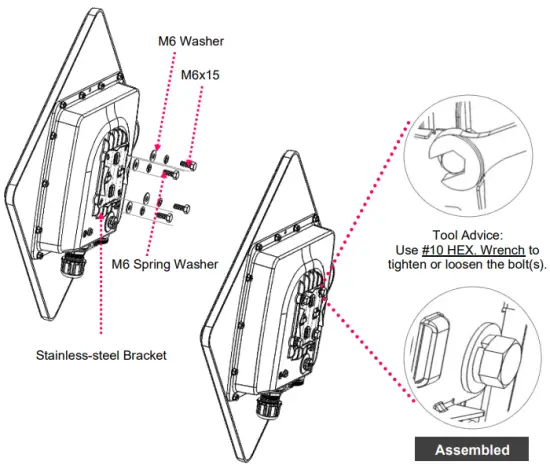 M6 Washer

M6x15

M6 Spring Washer

Stainless-steel Bracket

Tool Advice:
Use #10 HEX, Wrench to tighten or loosen the bolt(s).

Assembled