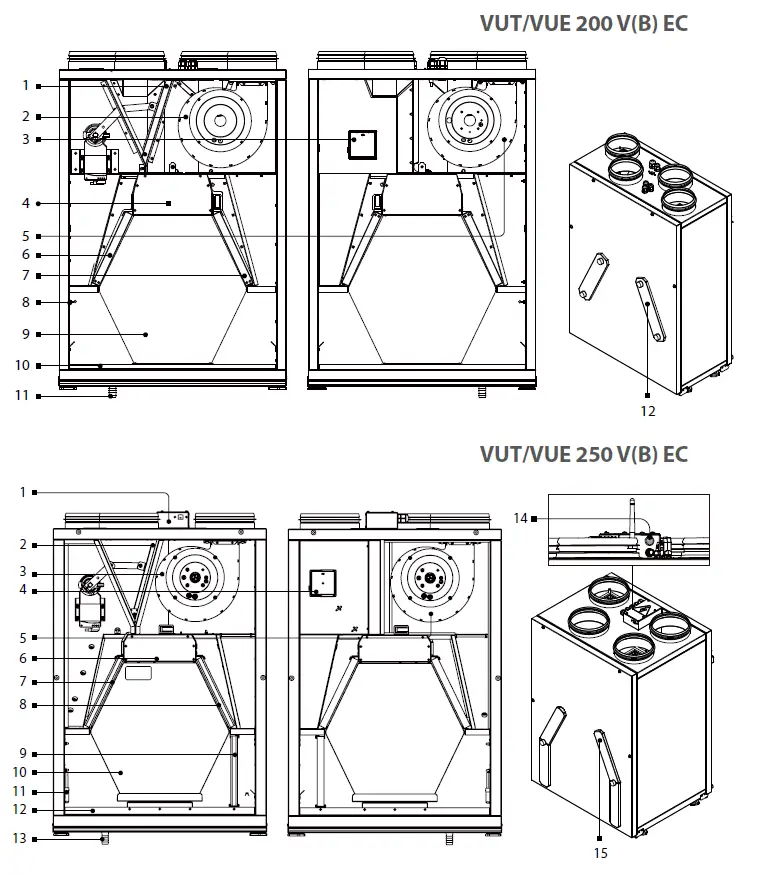 VUT/VUE 200 V(B) EC

1
2
3
4
5
6
7
8
9
10
11

12

VUT/VUE 250 V(B) EC

1
2
3
4
5
6
7
8
9
10
11
12
13

14

15