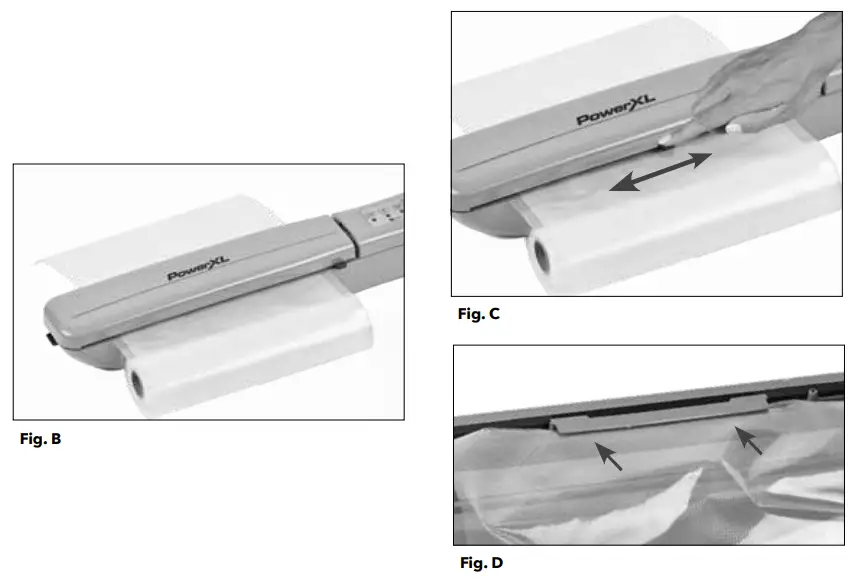 PowerXL

Fig. B

PowerXL

Fig. C

Fig. D