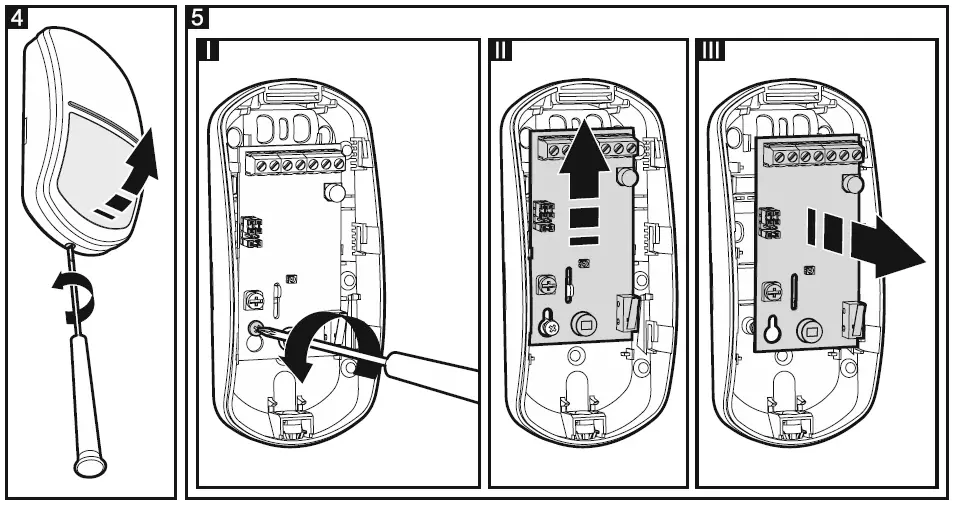 4
5
I
II
III