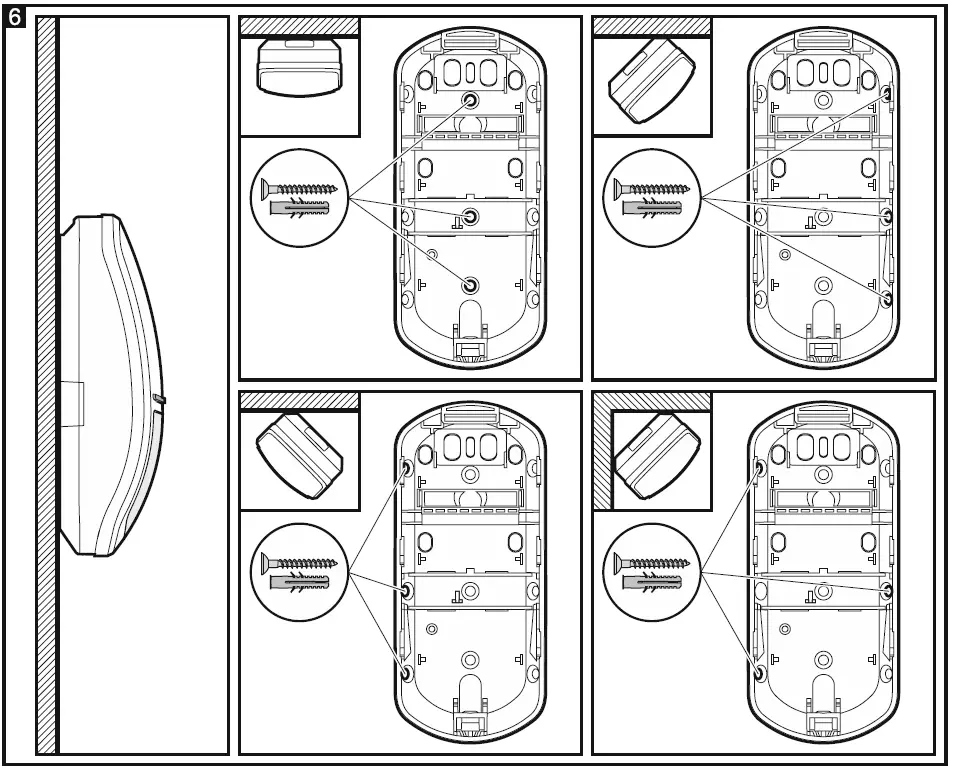 6