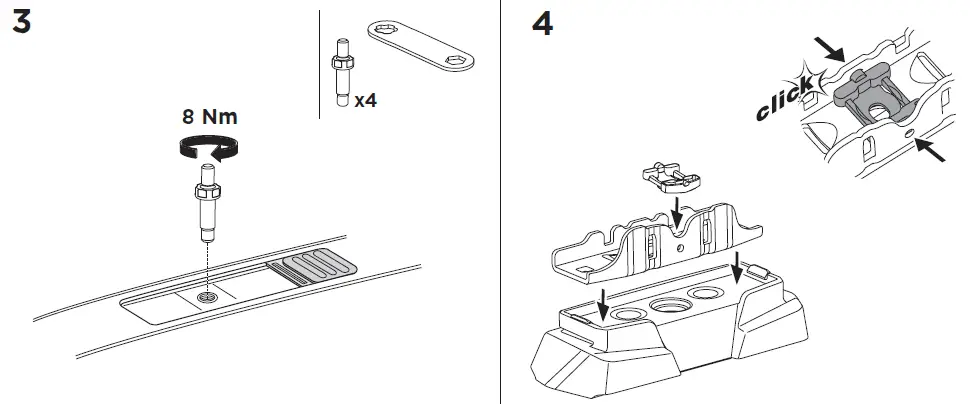 3

x4

8 Nm

4

click