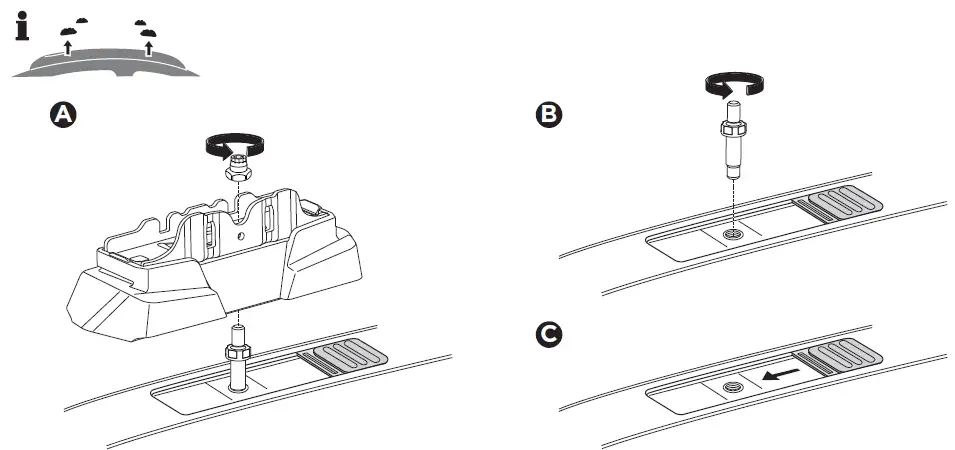 i

A

B

C