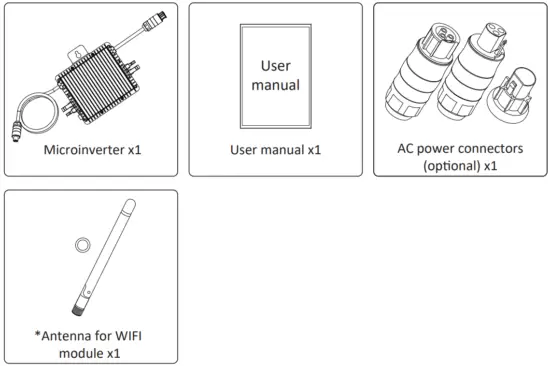 Microinverter x1

User manual

User manual x1

AC power connectors (optional) x1

*Antenna for WIFI module x1