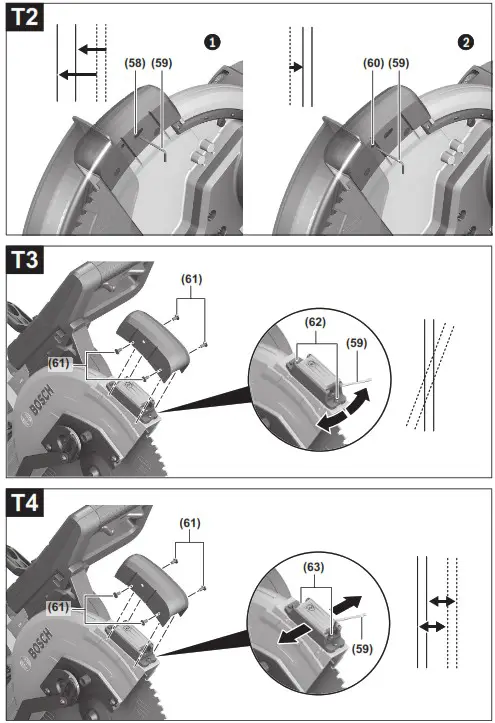 T2

1

(58) (59)

2

(60) (59)

T3

(61)

(61)

BOSCH

(62)

(59)

T4

(61)

(61)

BOSCH

(63)

(59)