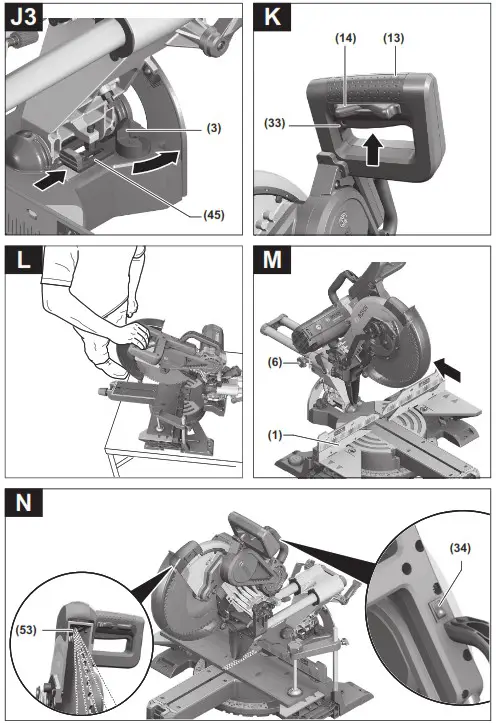 J3
(3)
(45)

K
(14)
(13)
(33)

L

M
(6)
(1)

N
(53)
(34)