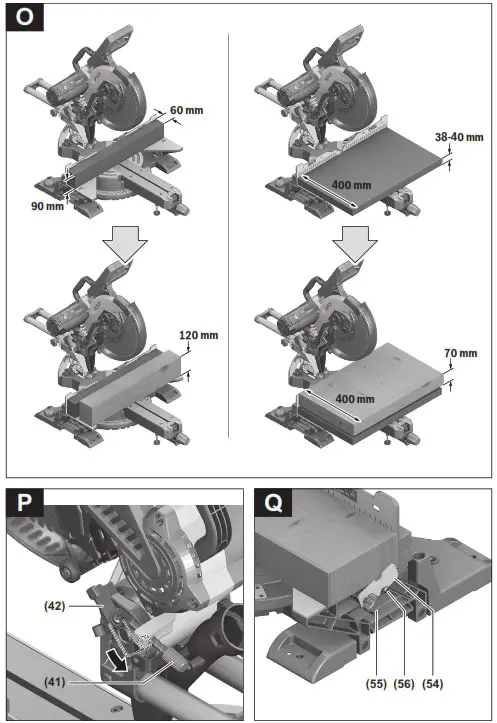 O

60 mm

90 mm

120 mm

38-40 mm

400 mm

70 mm

400 mm

P

(42)

(41)

Q

(55) (56) (54)