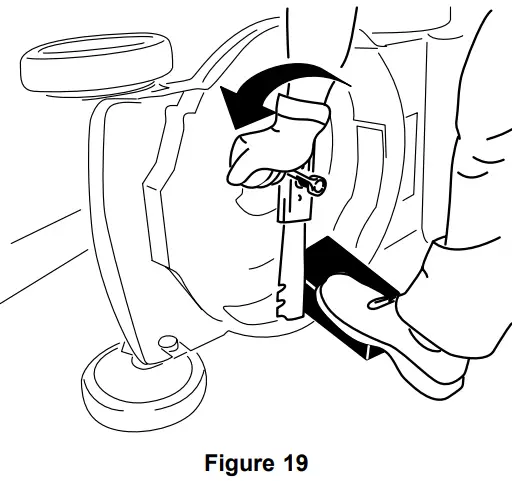 Figure 19