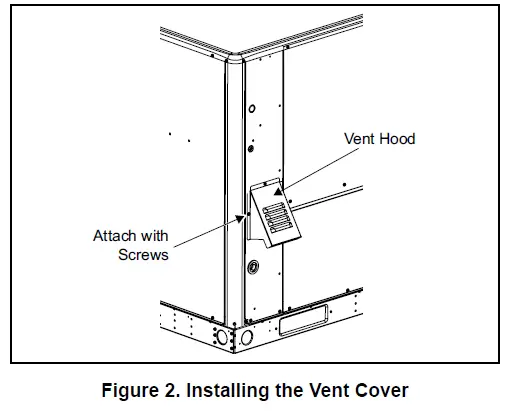 Vent Hood

Attach with Screws

Figure 2. Installing the Vent Cover