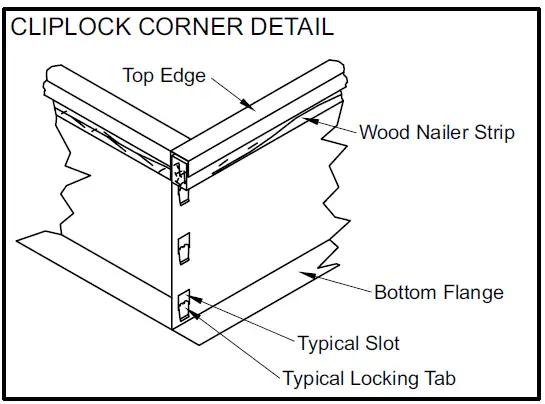 CLIPLOCK CORNER DETAIL

Top Edge

Wood Nailer Strip

Bottom Flange

Typical Slot

Typical Locking Tab