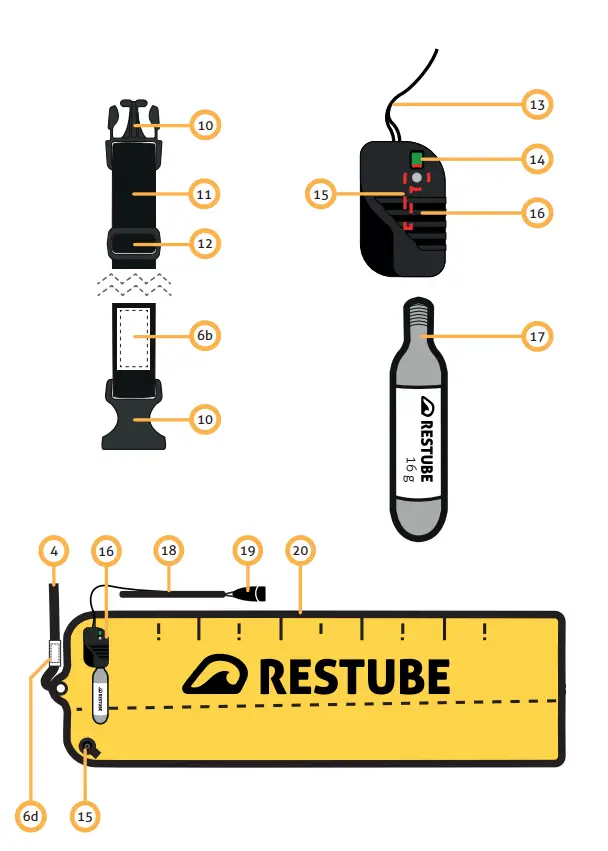 10
11
12
6b
10
13
14
15
16
17
RESTUBE
16 g
4
16
18
19
20
RESTUBE
RESTUBE
6d
15