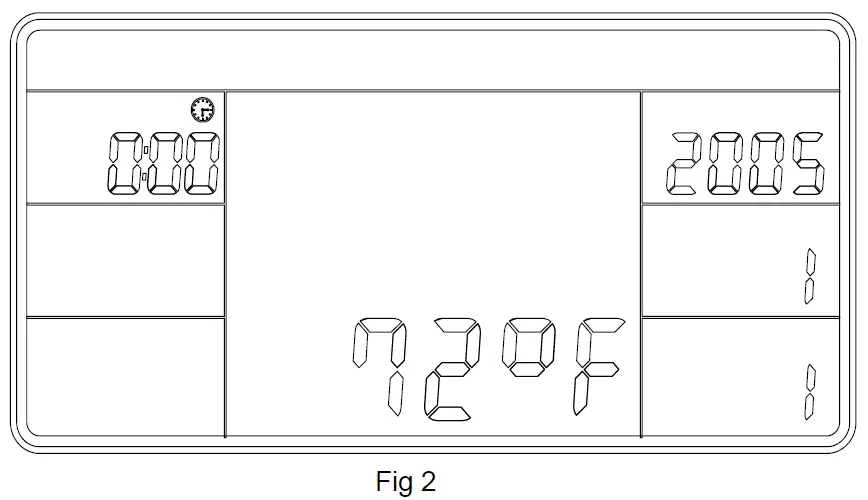 0:00

2005

1

72°F

1

Fig 2