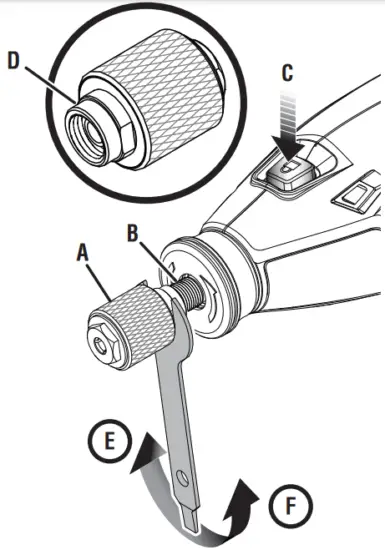 D
C
B
A
E
F