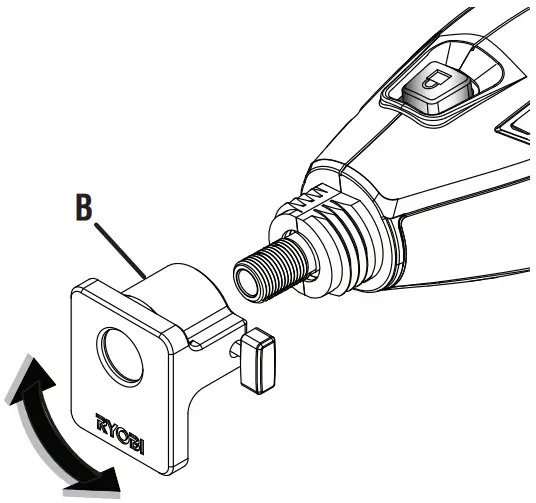 B

RYOBI