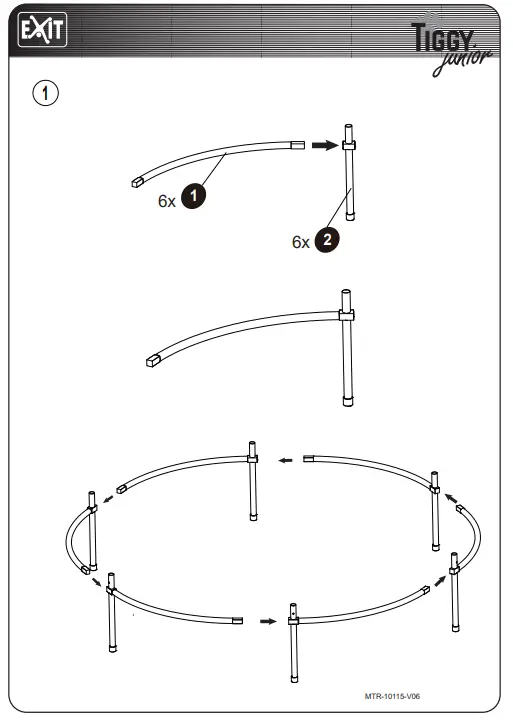 EXIT

TIGGY junior

1

6x 1

6x 2

MTR-10115-V06