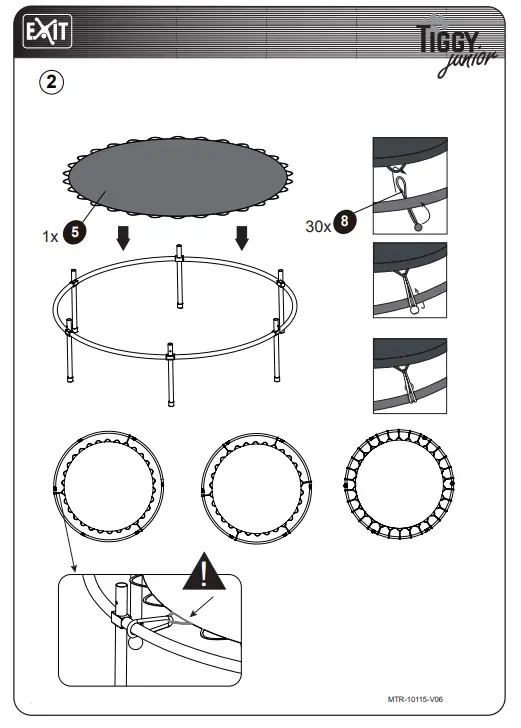 EXIT

TIGGY junior

2

1x 5

30x 8

!

MTR-10115-V06