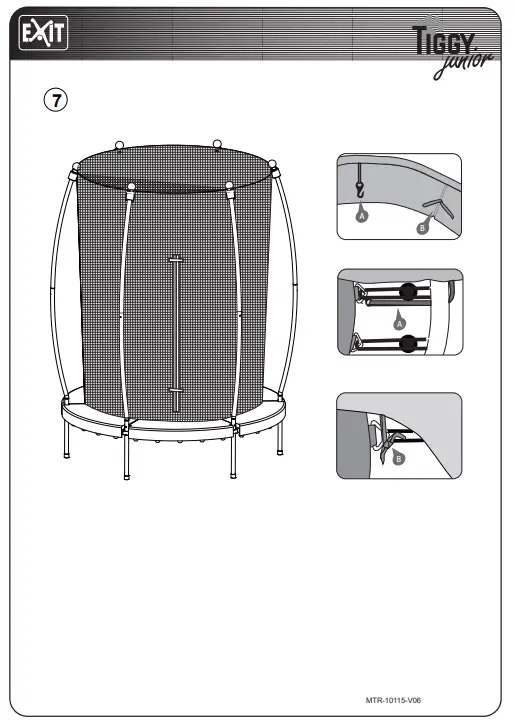 EXIT

TIGGY junior

7

A

B

A

B

MTR-10115-V06