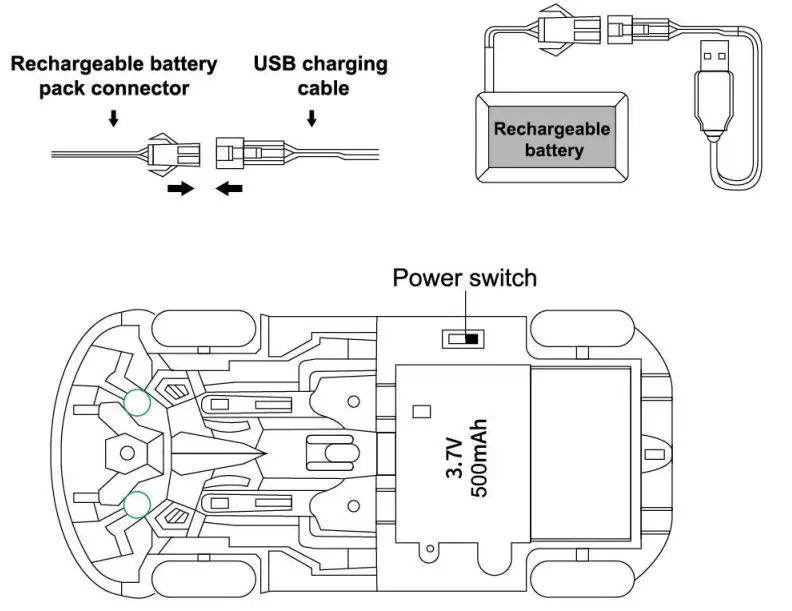 Rechargeable battery pack connector

USB charging cable

Rechargeable battery

Power switch

3.7V
500mAh