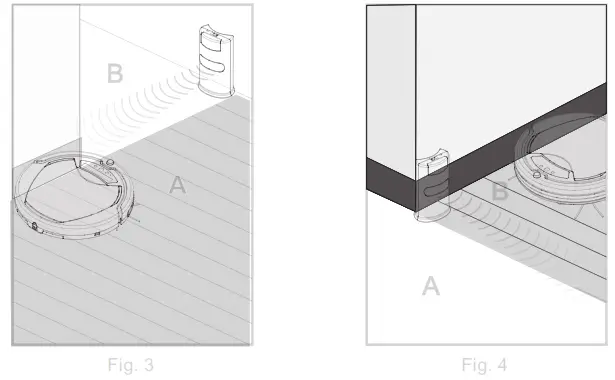 B

A

Fig. 3

B

A

Fig. 4