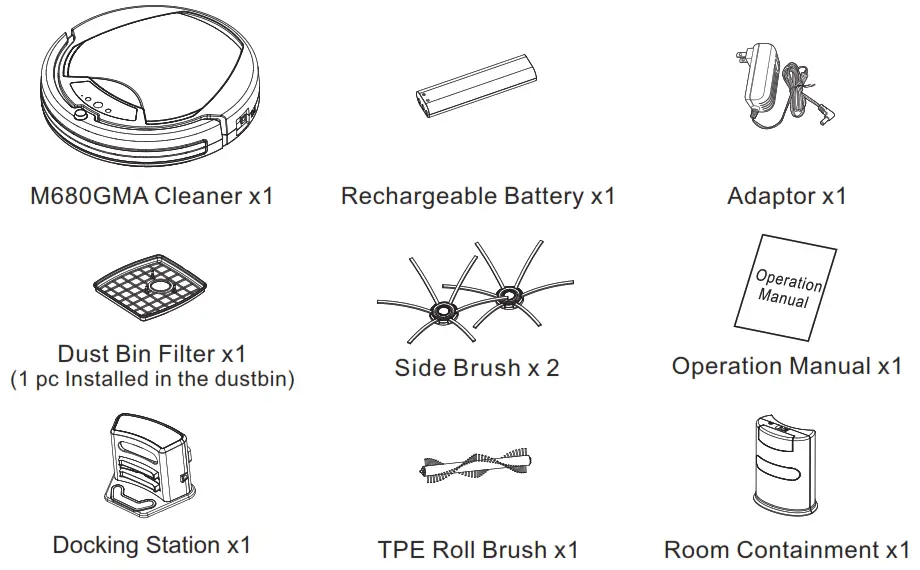 M680GMA Cleaner x1

Rechargeable Battery x1

Adaptor x1

Dust Bin Filter x1
(1 pc Installed in the dustbin)

Side Brush x 2

Operation Manual

Operation Manual x1

Docking Station x1

TPE Roll Brush x1

Room Containment x1