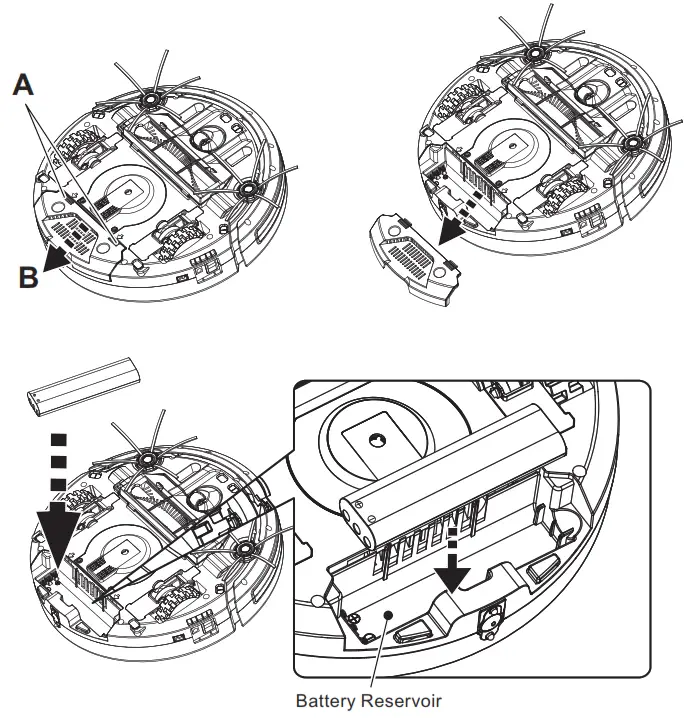 A

B

Battery Reservoir