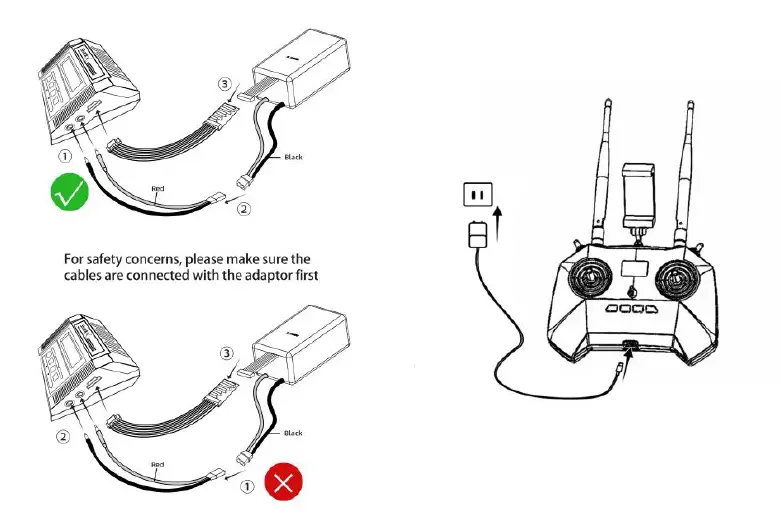 ③

Black

①

Red

②

For safety concerns, please make sure the cables are connected with the adaptor first

③

Black

②

Red

①