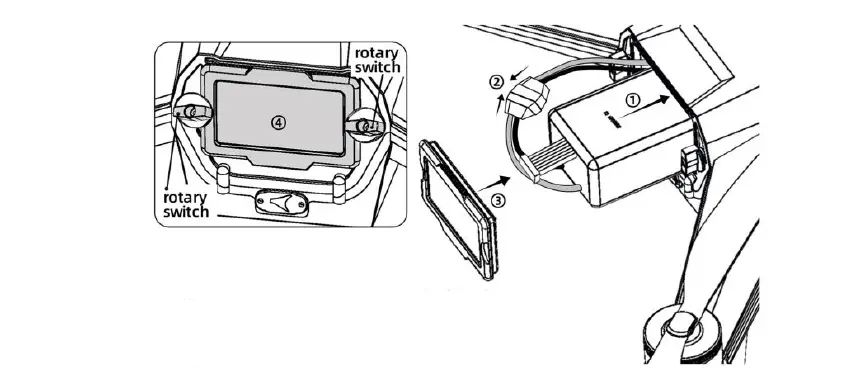 rotary switch

④

rotary switch

②

①

③