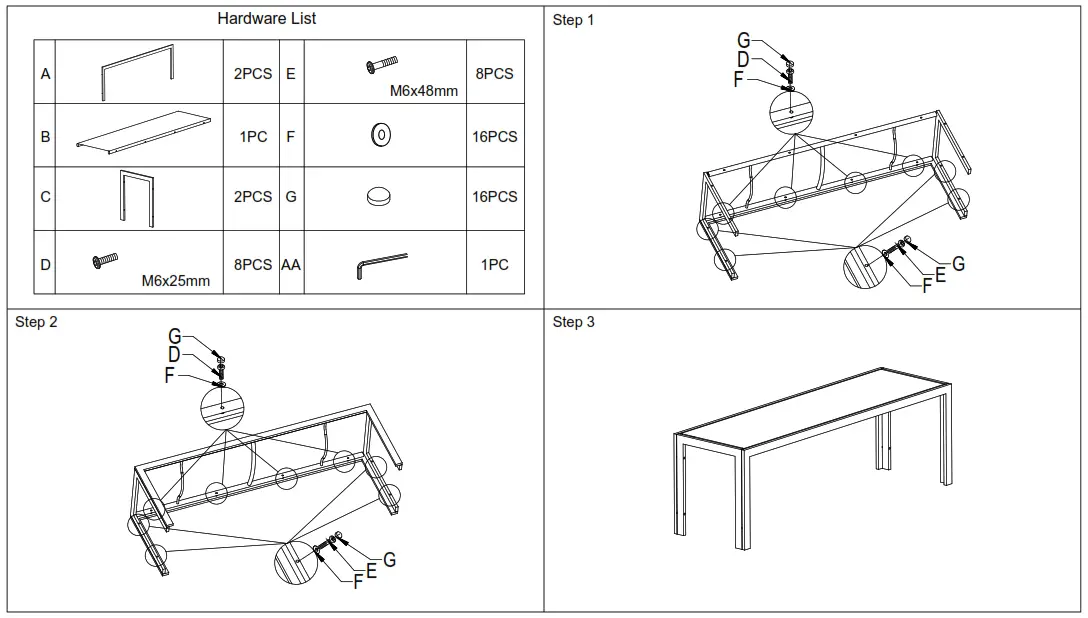 Hardware List

| A | | 2PCS | E | M6x48mm | 8PCS |
|---|---|---|---|---|---|
| B | | 1PC | F | | 16PCS |
| C | | 2PCS | G | | 16PCS |
| D | M6x25mm | 8PCS | AA | | 1PC |

Step 1

G
D
F

G
E
F

Step 2

G
D
F

G
E
F

Step 3