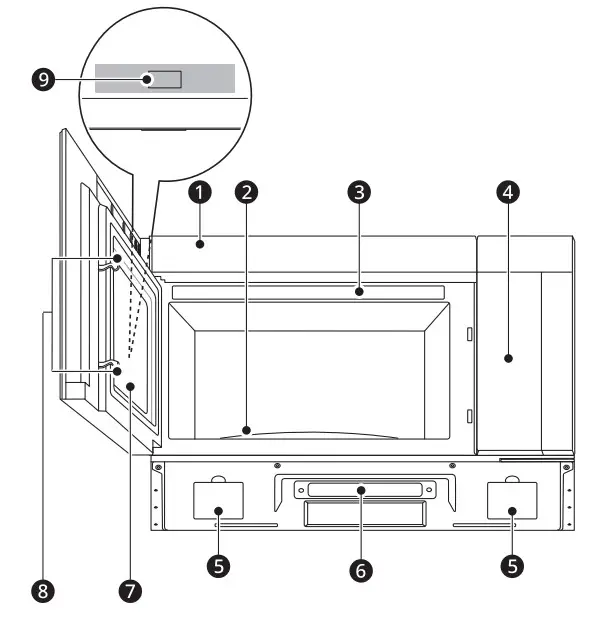 9
1
2
3
4
5
6
5
8
7