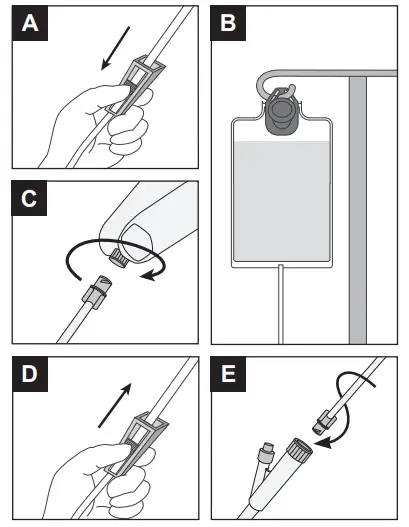 A

B

C

D

E