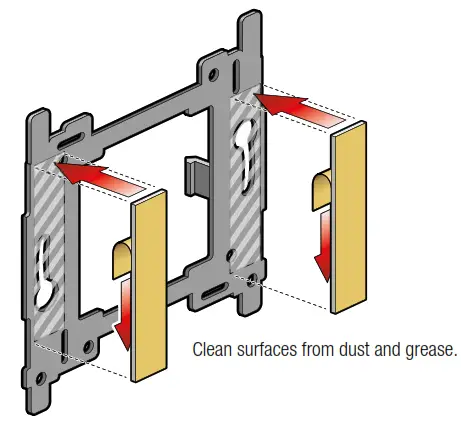 Clean surfaces from dust and grease.