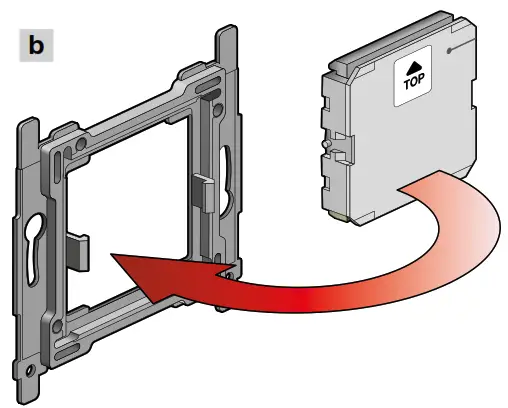 b

TOP